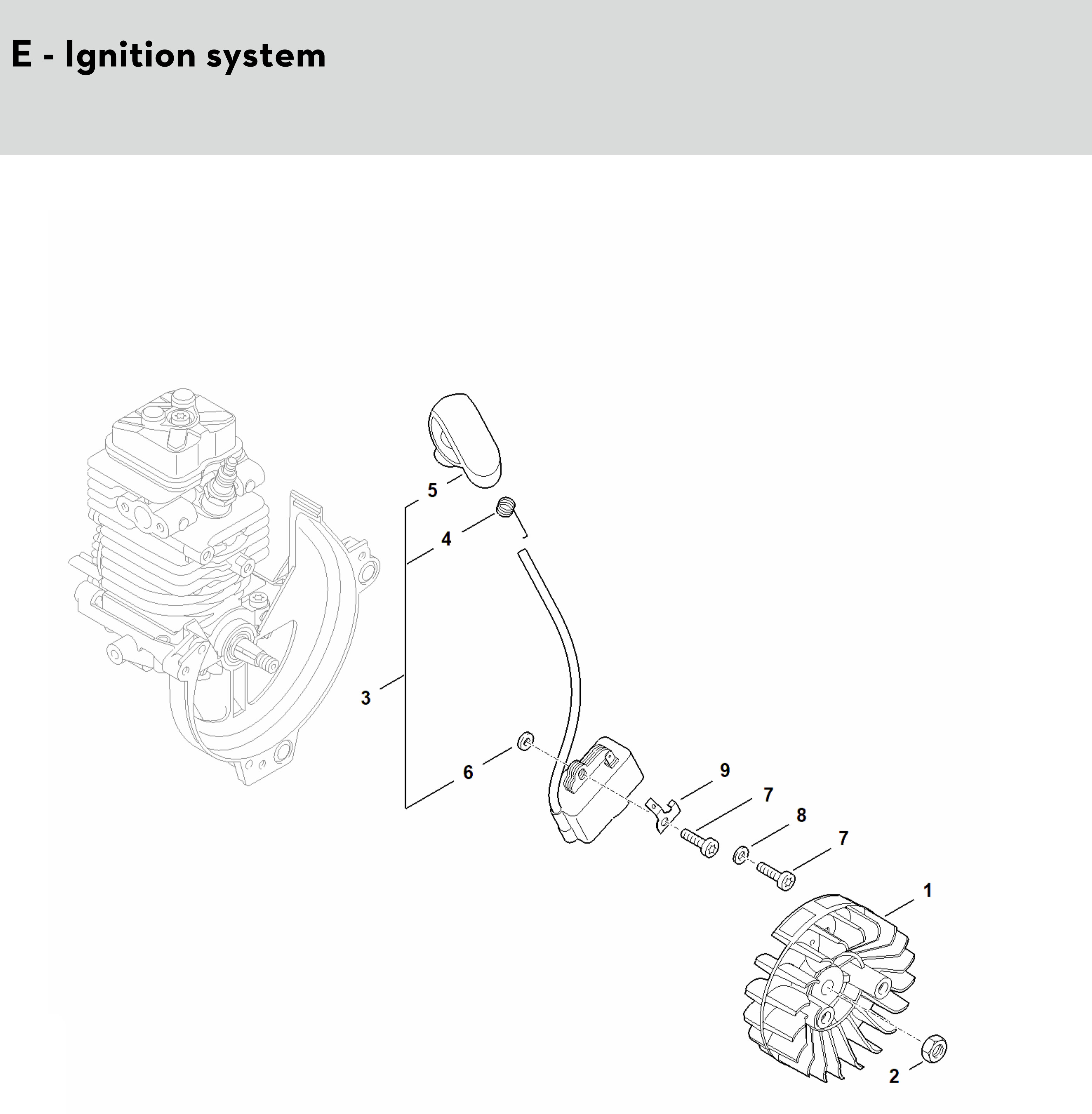 E - Ignition system

5
4
3
6
9
7
8
7
1
2